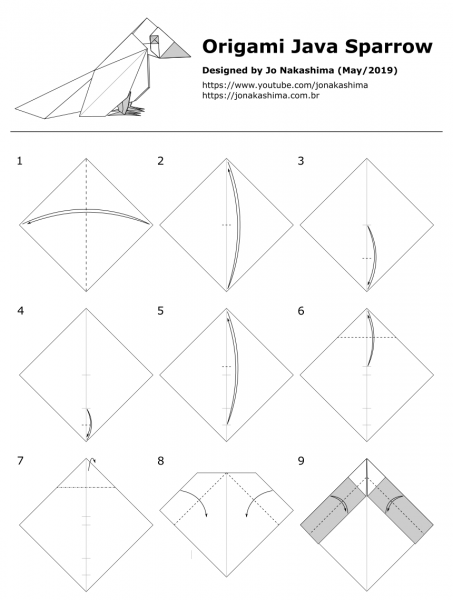 Origami Java Sparrow

Designed by Jo Nakashima (May/2019)

https://www.youtube.com/jonakashima
https://jonakashima.com.br

1

2

3

4

5

6

7

8

9