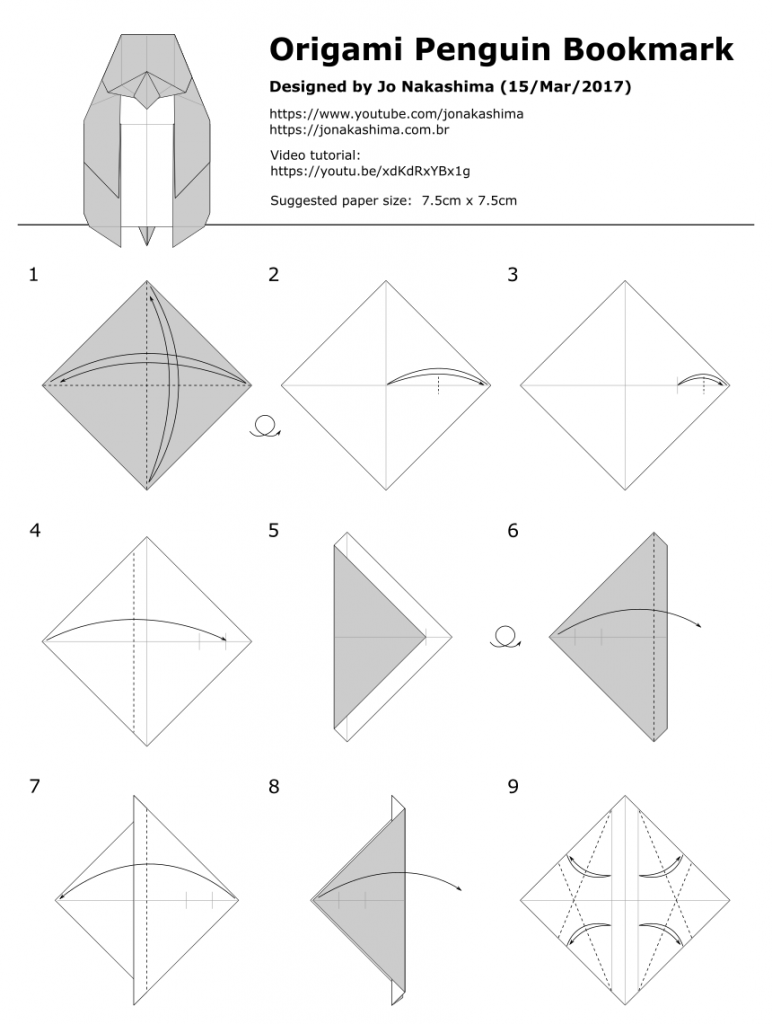 Origami Penguin Bookmark

Designed by Jo Nakashima (15/Mar/2017)

https://www.youtube.com/jonakashima
https://jonakashima.com.br

Video tutorial:
https://youtu.be/xdKdRxYBx1g

Suggested paper size: 7.5cm x 7.5cm

1

2

3

4

5

6

7

8

9