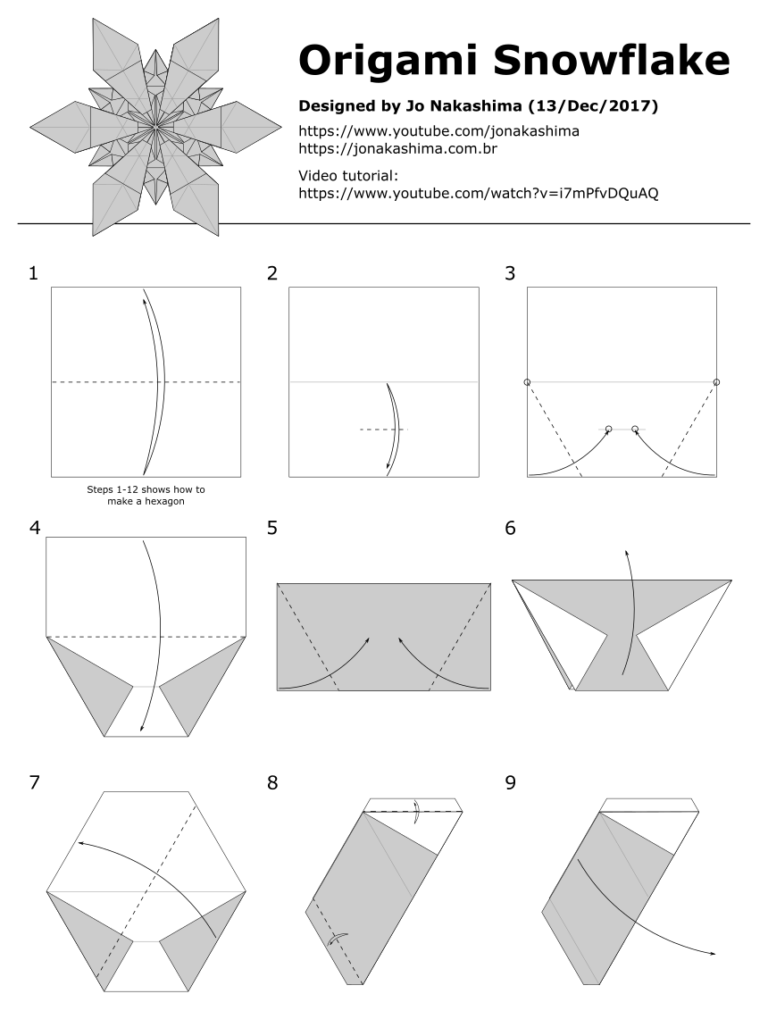 Origami Snowflake

Designed by Jo Nakashima (13/Dec/2017)

https://www.youtube.com/jonakashima
https://jonakashima.com.br

Video tutorial:
https://www.youtube.com/watch?v=i7mPfvDQuAQ

1

Steps 1-12 shows how to make a hexagon

2

3

4

5

6

7

8

9